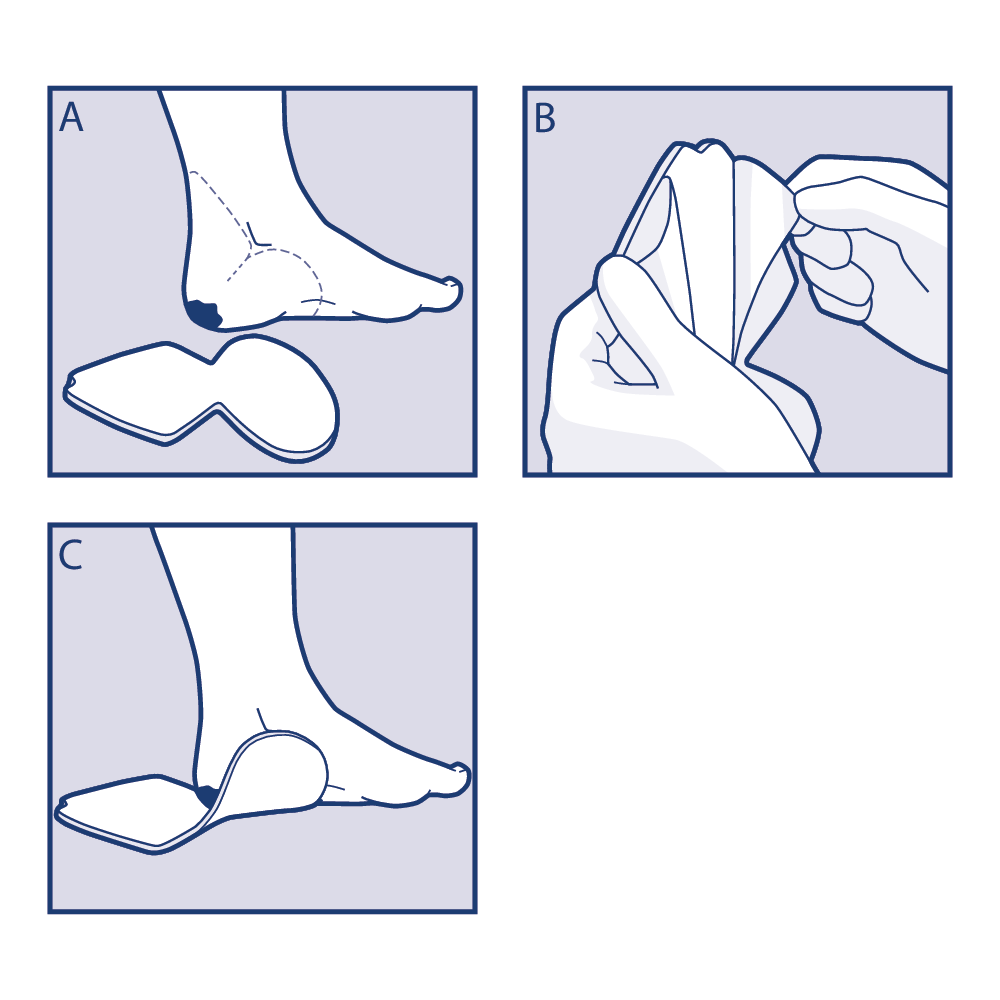 A

B

C